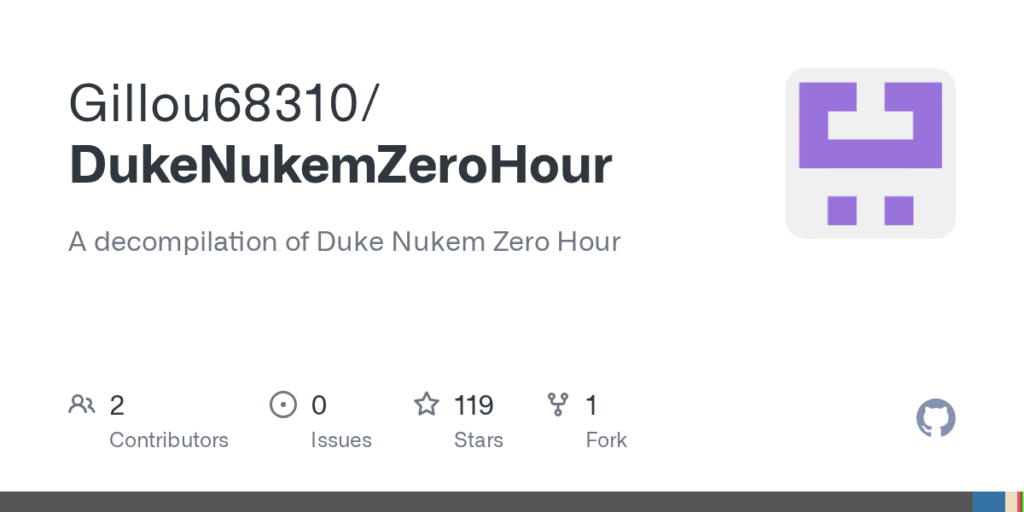 Gillou68310/
DukeNukemZeroHour

A decompilation of Duke Nukem Zero Hour

2
Contributors

0
Issues

119
Stars

1
Fork